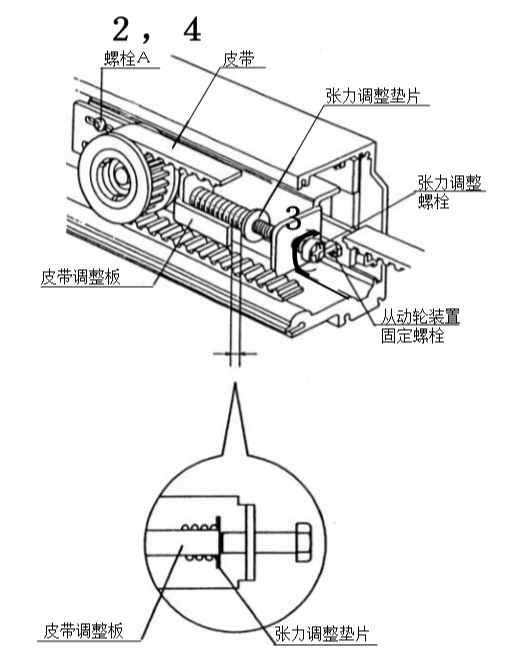 2，4

螺栓A

皮带

张力调整垫片

张力调整螺栓

3

皮带调整板

从动轮装置固定螺栓

皮带调整板

张力调整垫片